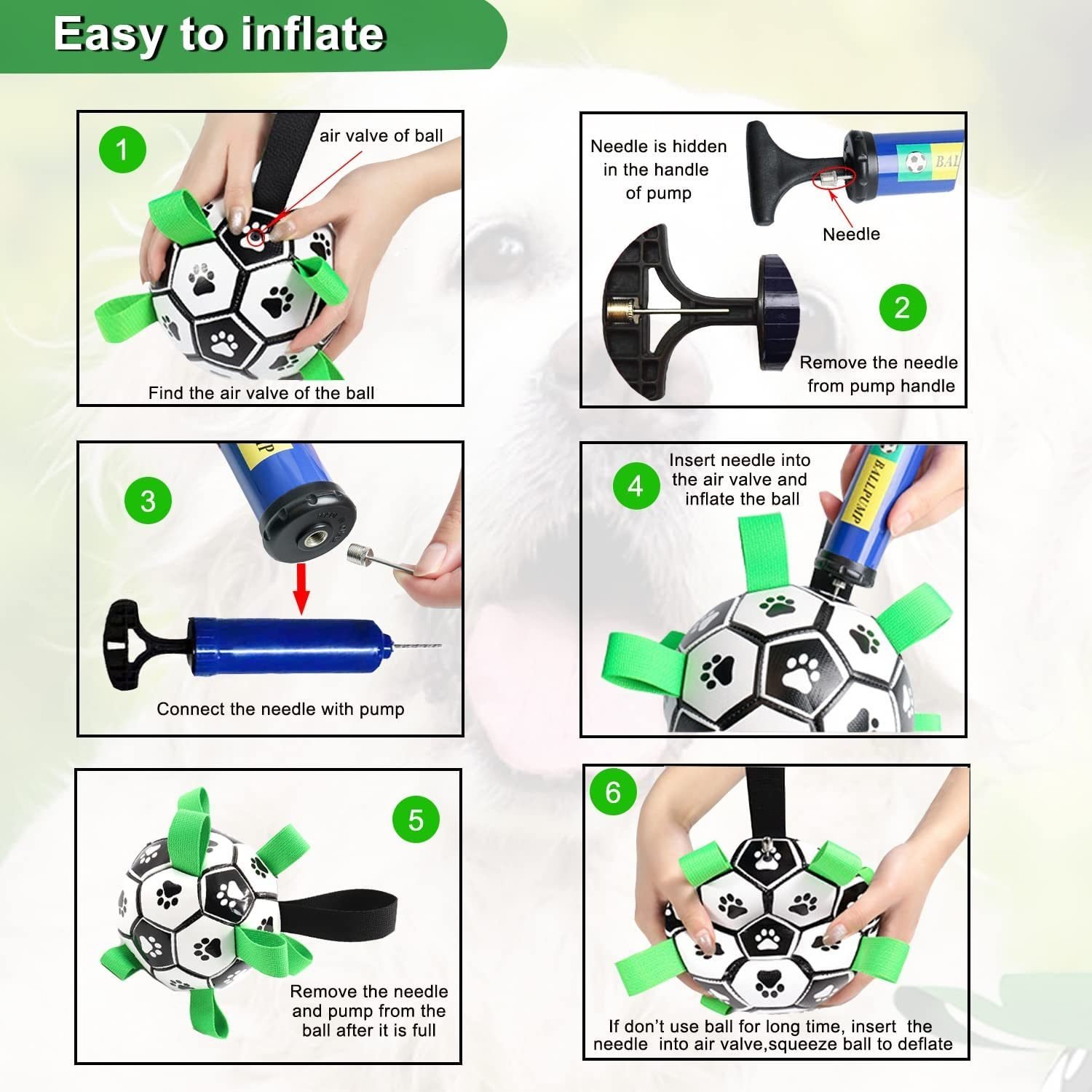 Easy to inflate

1
air valve of ball
Find the air valve of the ball

Needle is hidden in the handle of pump
BAL
Needle
2
Remove the needle from pump handle

3
Connect the needle with pump

4
Insert needle into the air valve and inflate the ball
BALLPUMP

5
Remove the needle and pump from the ball after it is full

6
If don't use ball for long time, insert the needle into air valve,squeeze ball to deflate